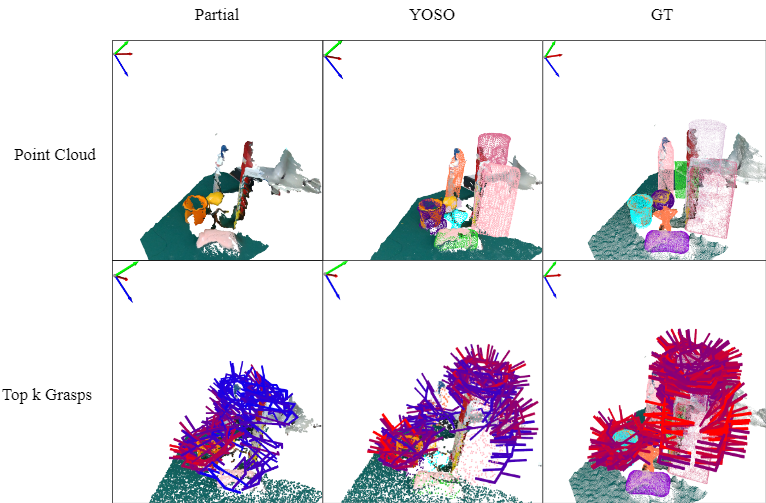 Partial

YOSO

GT

Point Cloud

Top k Grasps